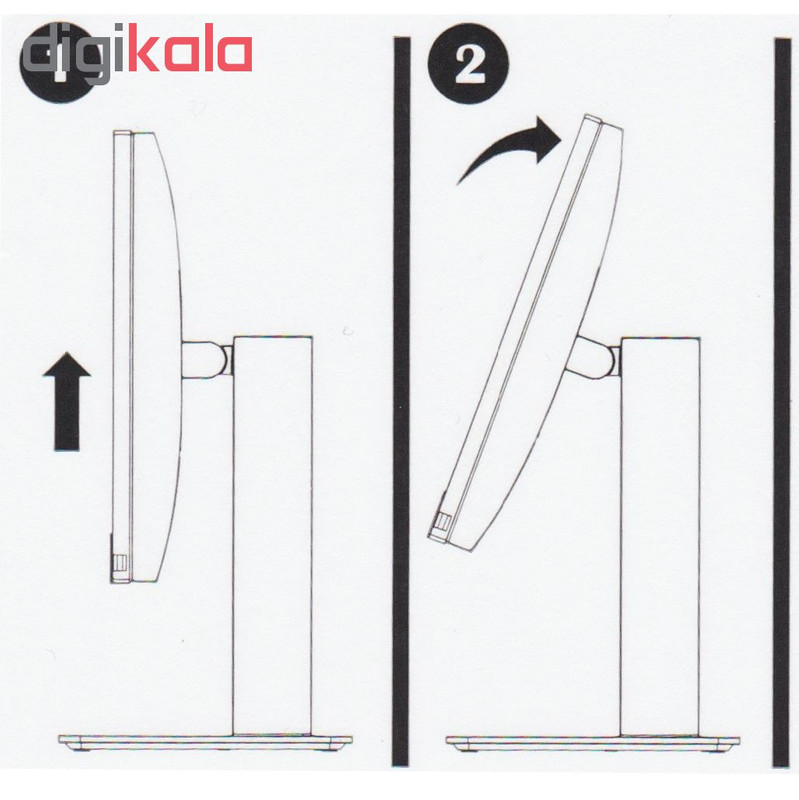 digikala
1
2